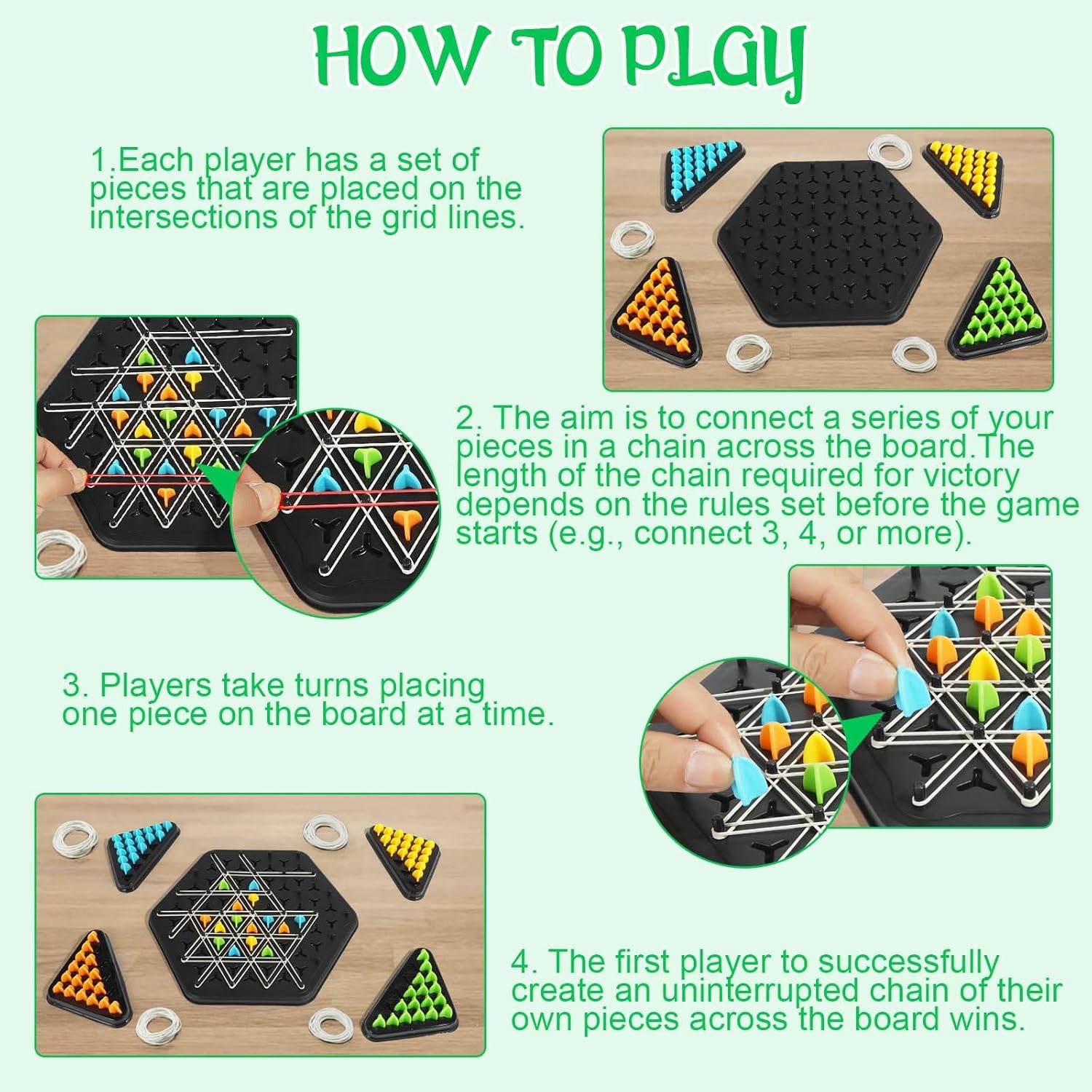 HOW TO PLAY

1.Each player has a set of pieces that are placed on the intersections of the grid lines.

2. The aim is to connect a series of your pieces in a chain across the board.The length of the chain required for victory depends on the rules set before the game starts (e.g., connect 3, 4, or more).

3. Players take turns placing one piece on the board at a time.

4. The first player to successfully create an uninterrupted chain of their own pieces across the board wins.